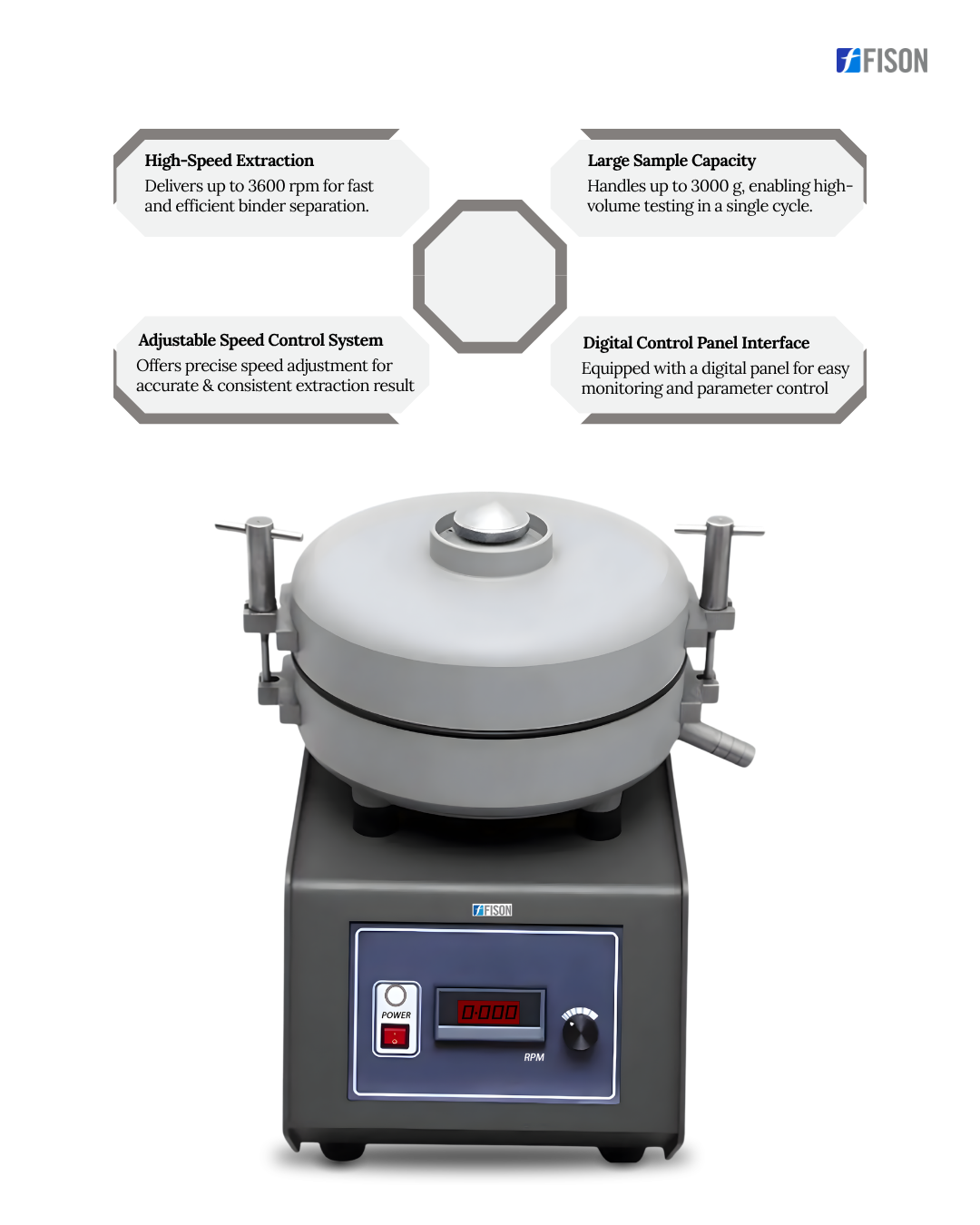 FISON

High-Speed Extraction
Delivers up to 3600 rpm for fast and efficient binder separation.

Large Sample Capacity
Handles up to 3000 g, enabling high-volume testing in a single cycle.

Adjustable Speed Control System
Offers precise speed adjustment for accurate & consistent extraction result

Digital Control Panel Interface
Equipped with a digital panel for easy monitoring and parameter control

FISON

POWER

0.000

RPM