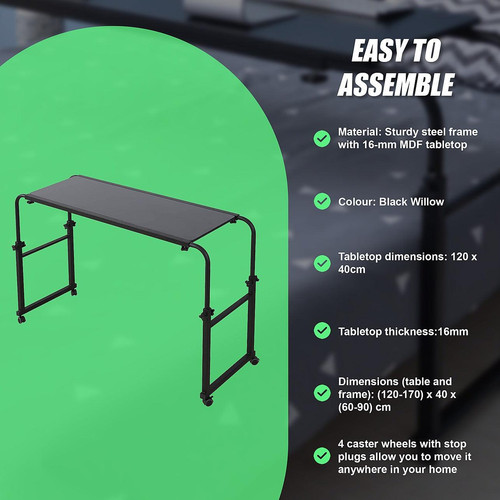 EASY TO ASSEMBLE

Material: Sturdy steel frame with 16-mm MDF tabletop

Colour: Black Willow

Tabletop dimensions: 120 x 40cm

Tabletop thickness:16mm

Dimensions (table and frame): (120-170) x 40 x (60-90) cm

4 caster wheels with stop plugs allow you to move it anywhere in your home