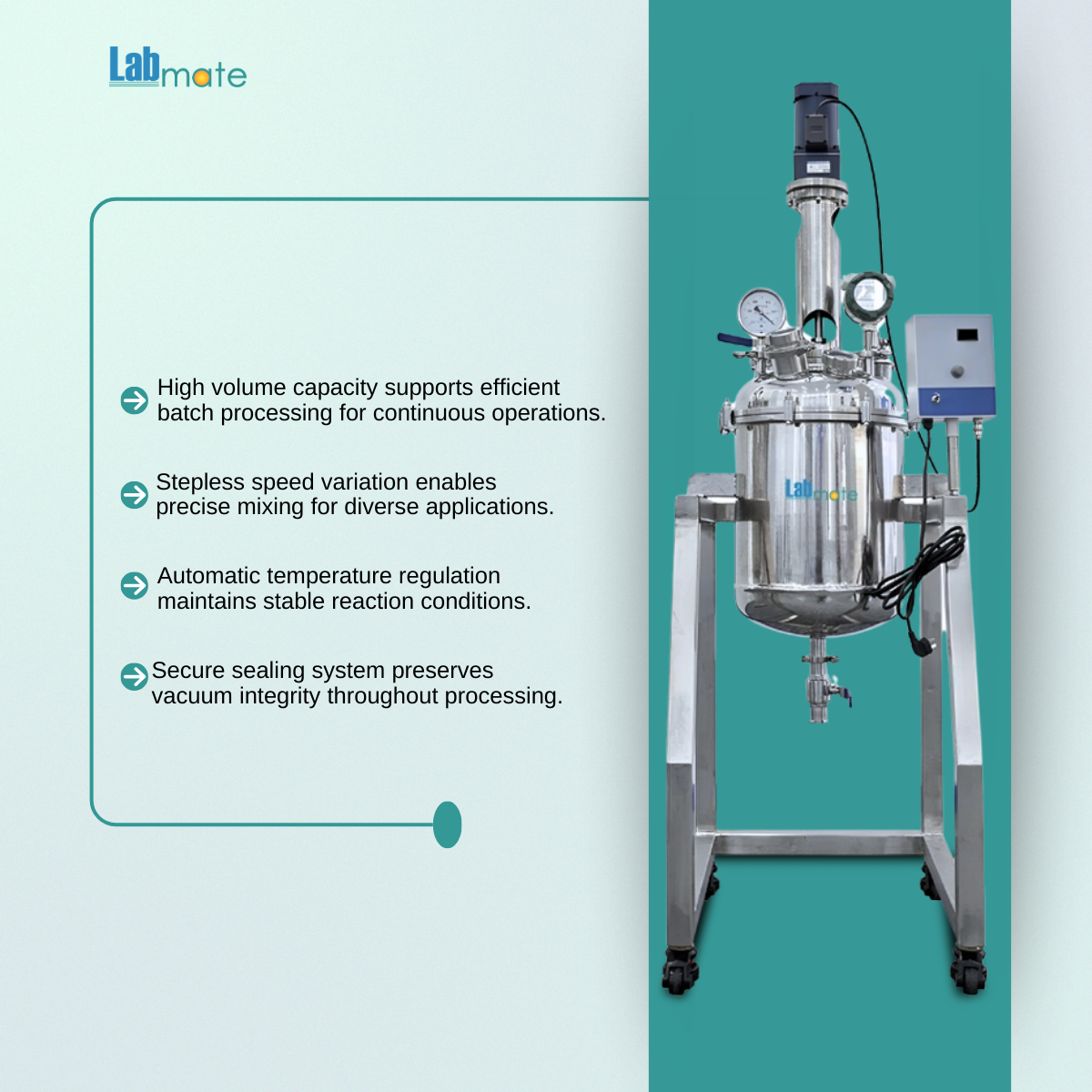 Labmate

High volume capacity supports efficient batch processing for continuous operations.

Stepless speed variation enables precise mixing for diverse applications.

Automatic temperature regulation maintains stable reaction conditions.

Secure sealing system preserves vacuum integrity throughout processing.

Labmate