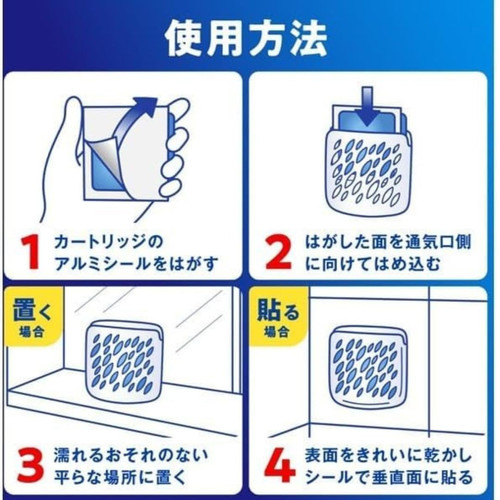 使用方法

1 カートリッジのアルミシールをはがす

2 はがした面を通気口側に向けてはめ込む

置く場合

3 濡れるおそれのない平らな場所に置く

貼る場合

4 表面をきれいに乾かしシールで垂直面に貼る