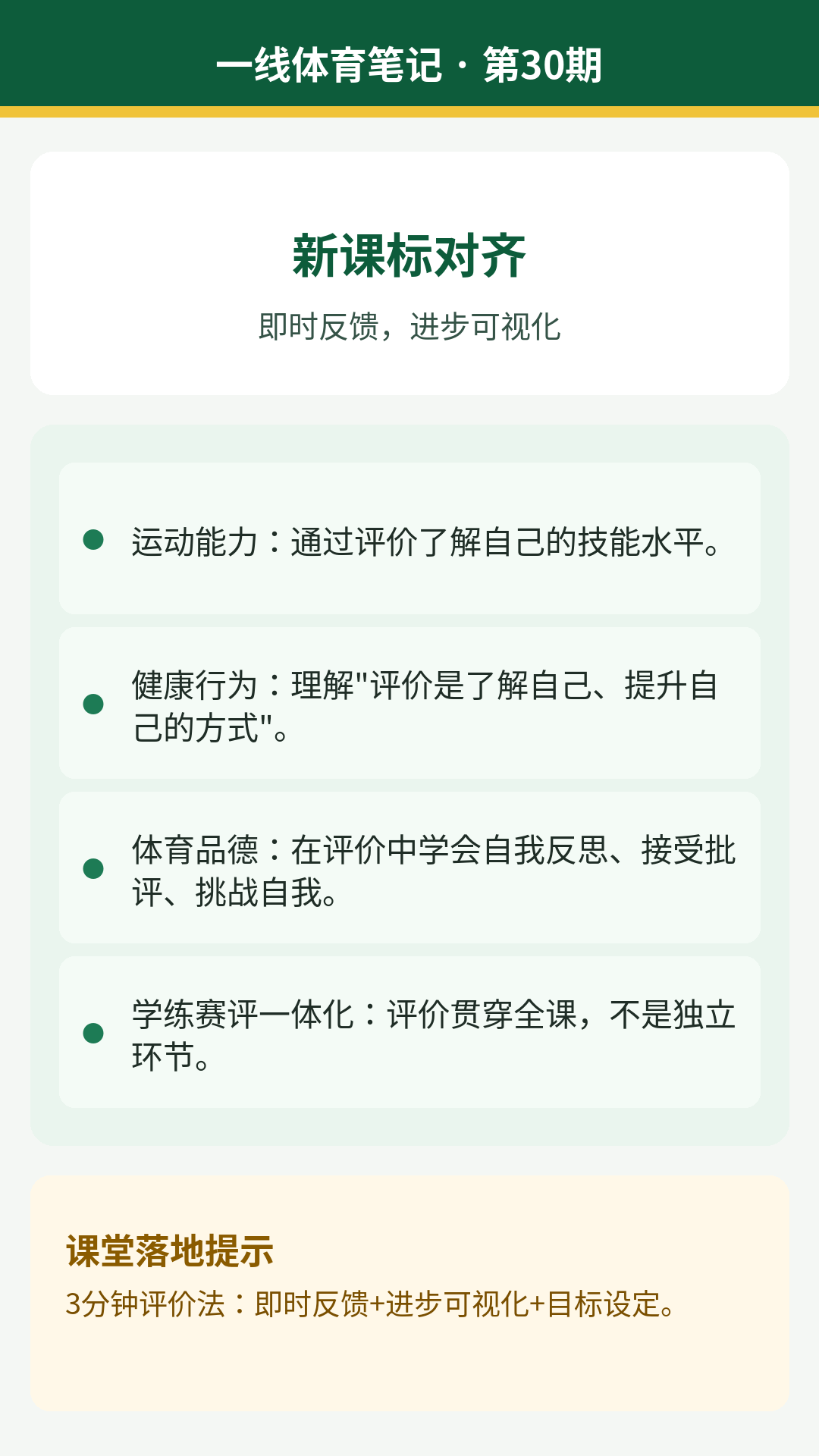 一线体育笔记 · 第30期

新课标对齐

即时反馈，进步可视化

运动能力：通过评价了解自己的技能水平。

健康行为：理解"评价是了解自己、提升自己的方式"。

体育品德：在评价中学会自我反思、接受批评、挑战自我。

学练赛评一体化：评价贯穿全课，不是独立环节。

课堂落地提示

3分钟评价法：即时反馈+进步可视化+目标设定。