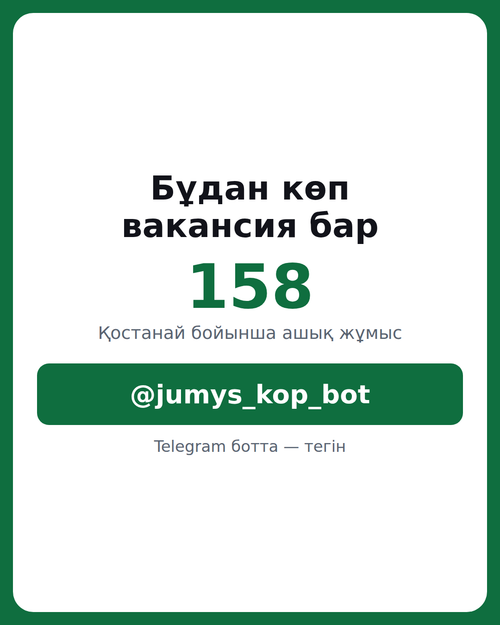 Бұдан көп вакансия бар

158

Қостанай бойынша ашық жұмыс

@jumys_kop_bot

Telegram ботта — тегін