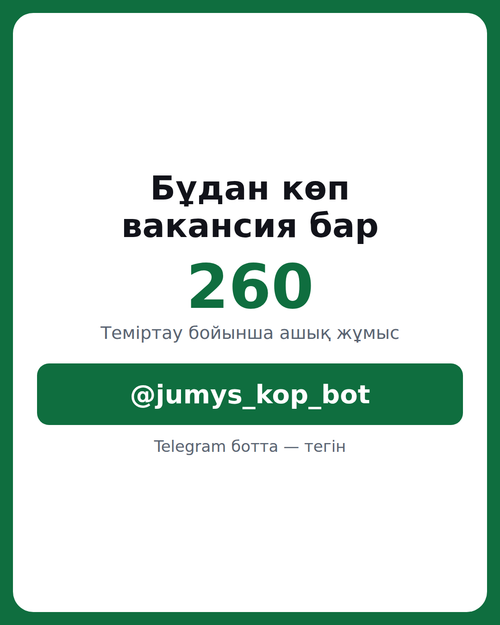 Бұдан көп вакансия бар

260

Теміртау бойынша ашық жұмыс

@jumys_kop_bot

Telegram ботта — тегін