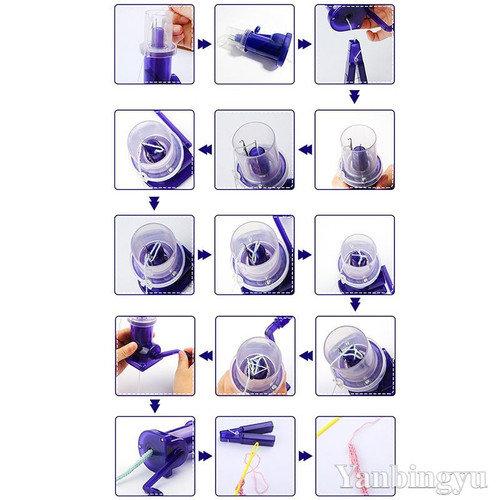 Yanbingyu