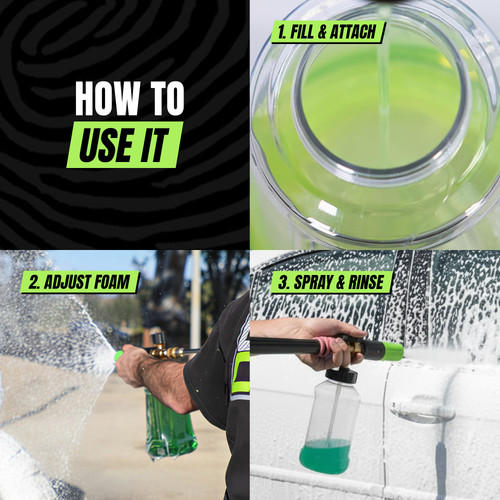 HOW TO
USE IT

1. FILL & ATTACH

2. ADJUST FOAM

3. SPRAY & RINSE