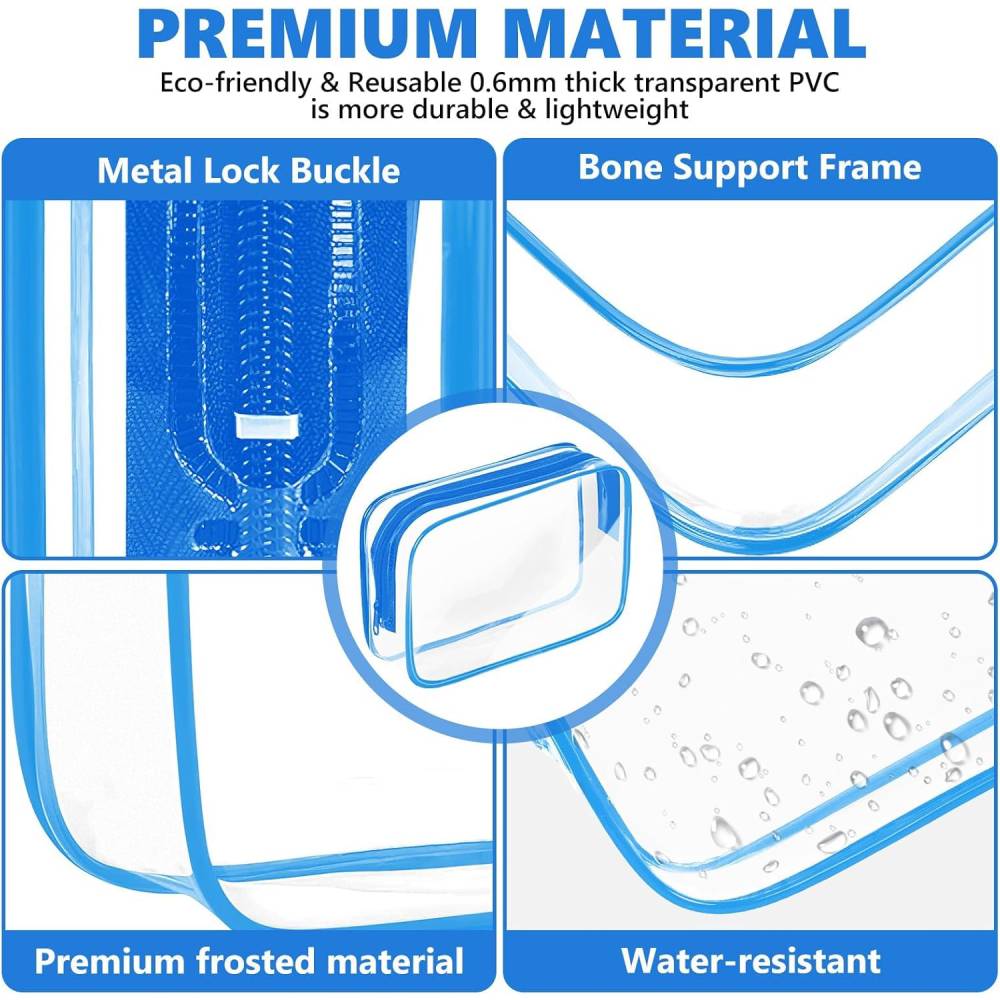 PREMIUM MATERIAL

Eco-friendly & Reusable 0.6mm thick transparent PVC is more durable & lightweight

Metal Lock Buckle

Bone Support Frame

Premium frosted material

Water-resistant