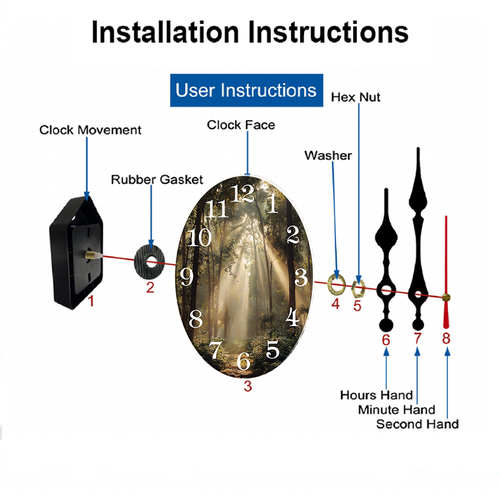 Installation Instructions

User Instructions

Hex Nut

Clock Movement

Clock Face

Washer

Rubber Gasket

12 1 2 3 4 5 6 7 8 9 10 11

1

2

3

4

5

6

7

8

Hours Hand

Minute Hand

Second Hand