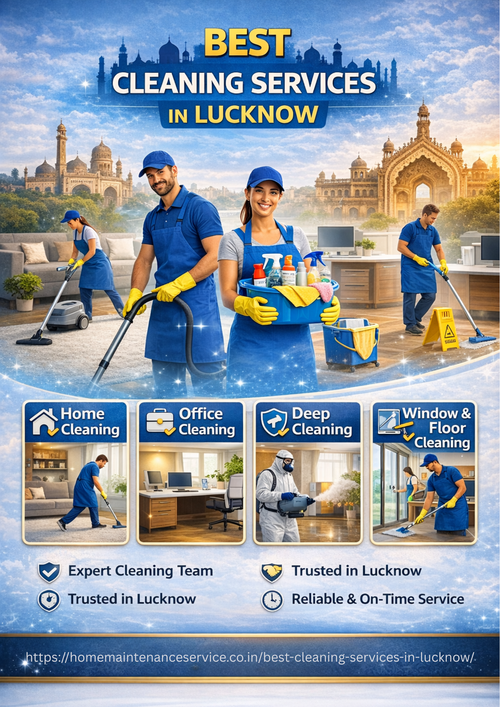 BEST
CLEANING SERVICES
IN LUCKNOW

Home Cleaning

Office Cleaning

Deep Cleaning

Window & Floor Cleaning

Expert Cleaning Team

Trusted in Lucknow

Trusted in Lucknow

Reliable & On-Time Service

https://homemaintenanceservice.co.in/best-cleaning-services-in-lucknow/