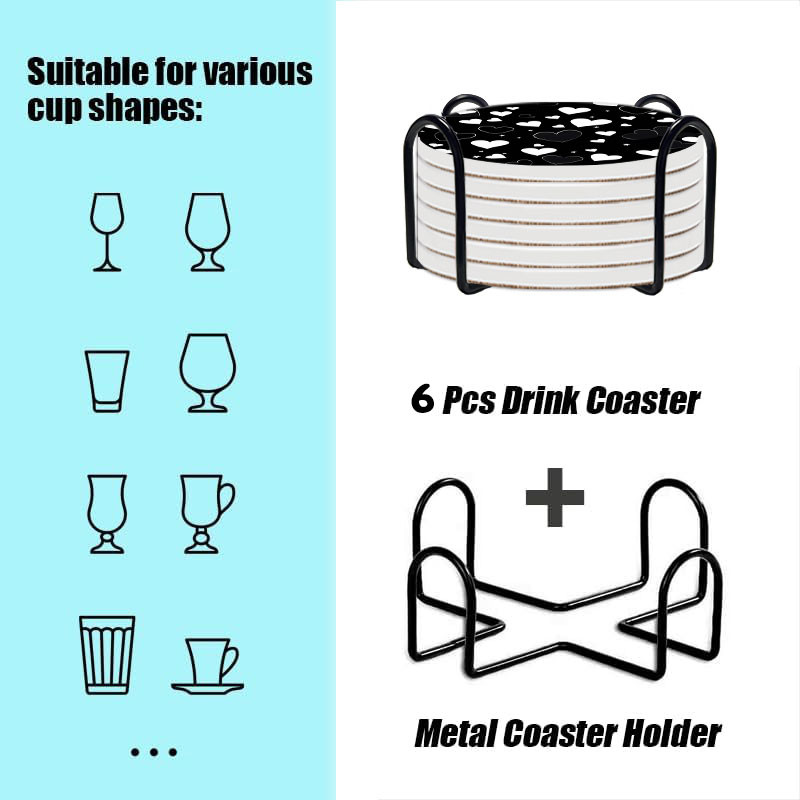 Suitable for various cup shapes:

...

6 Pcs Drink Coaster

+

Metal Coaster Holder