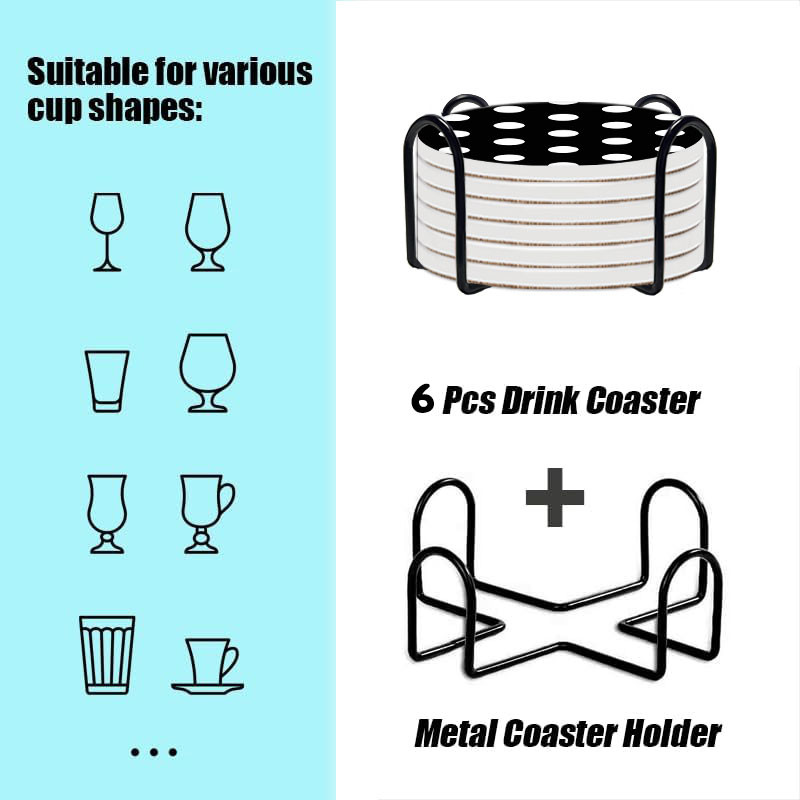 Suitable for various cup shapes:

...

6 Pcs Drink Coaster

+

Metal Coaster Holder