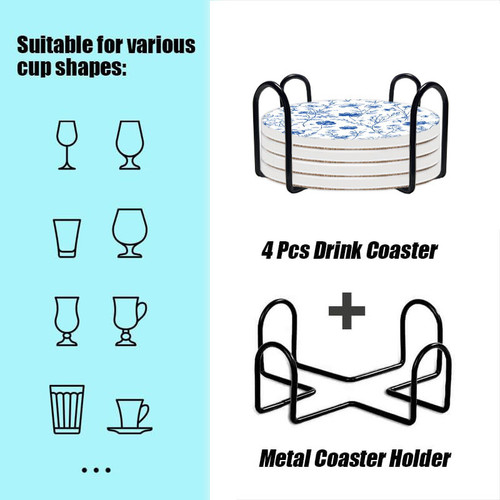 Suitable for various cup shapes:

...

4 Pcs Drink Coaster

+

Metal Coaster Holder