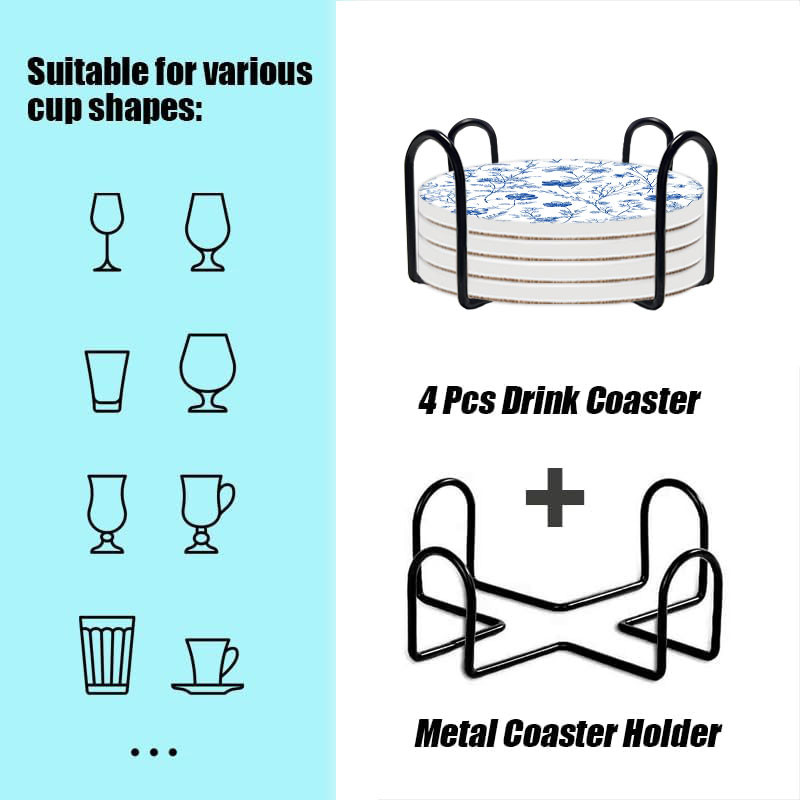 Suitable for various cup shapes:

...

4 Pcs Drink Coaster

+

Metal Coaster Holder