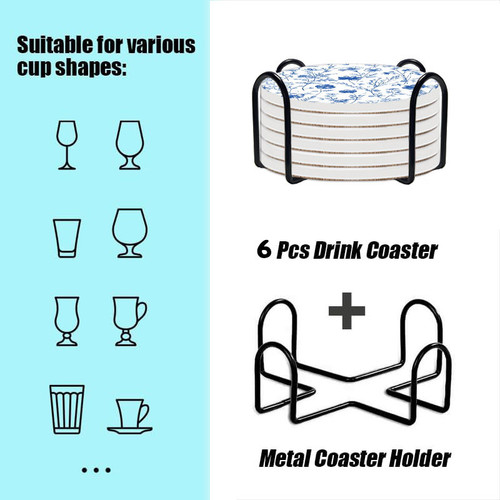 Suitable for various cup shapes:

...

6 Pcs Drink Coaster

+

Metal Coaster Holder