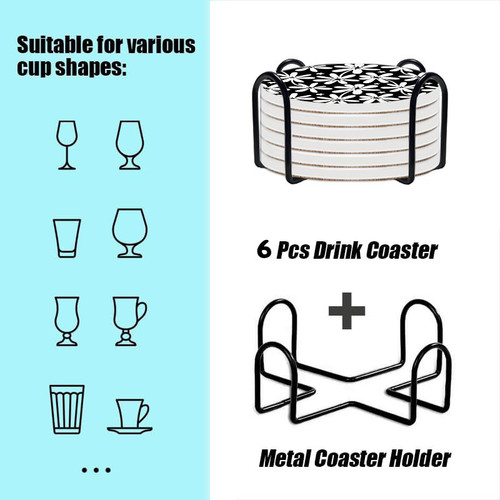 Suitable for various cup shapes:

...

6 Pcs Drink Coaster

+

Metal Coaster Holder