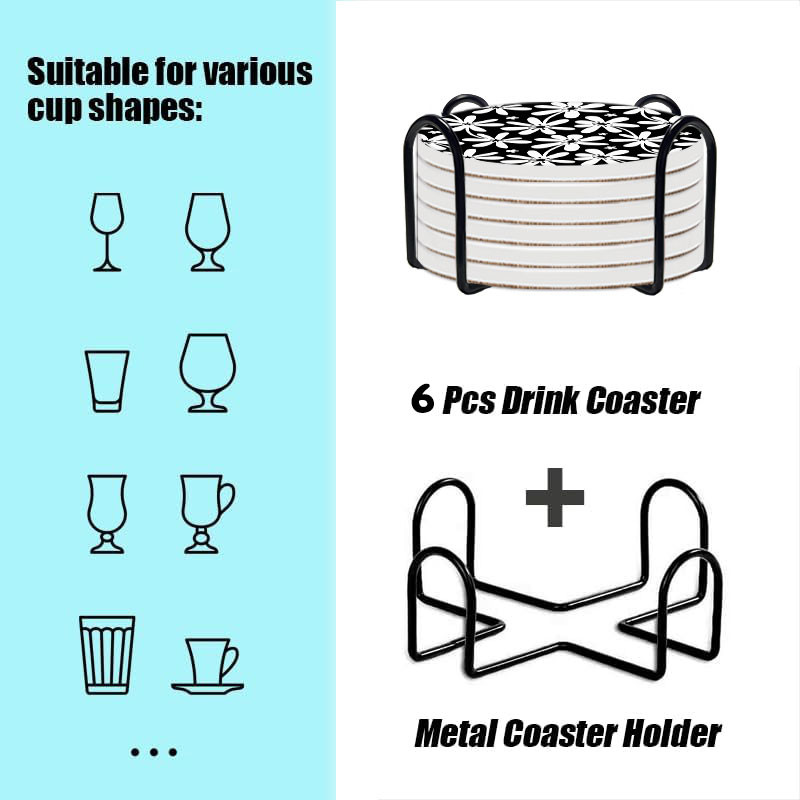 Suitable for various cup shapes:

...

6 Pcs Drink Coaster

+

Metal Coaster Holder