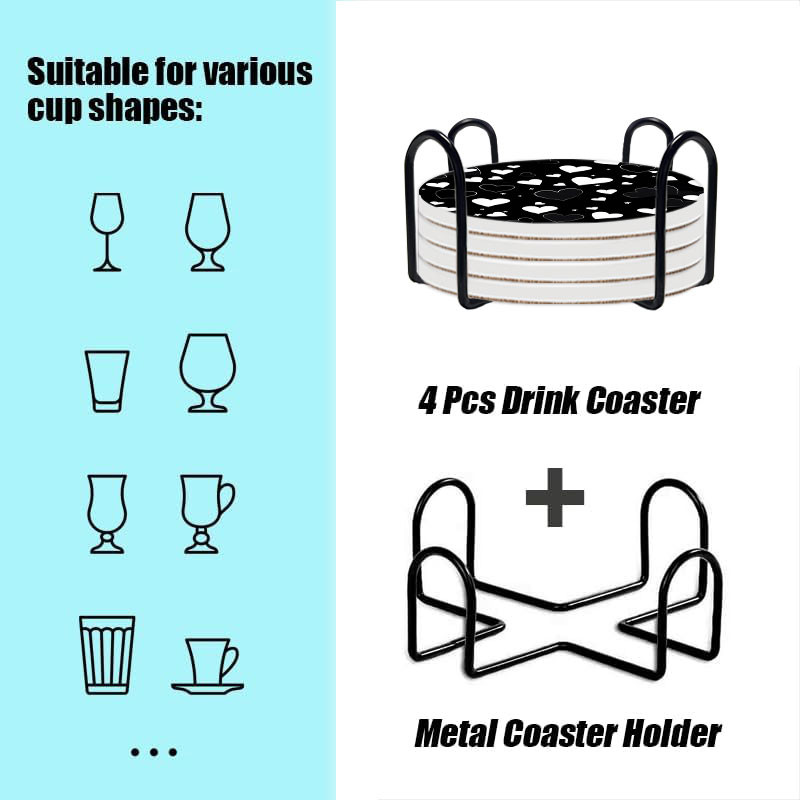 Suitable for various cup shapes:

...

4 Pcs Drink Coaster

+

Metal Coaster Holder