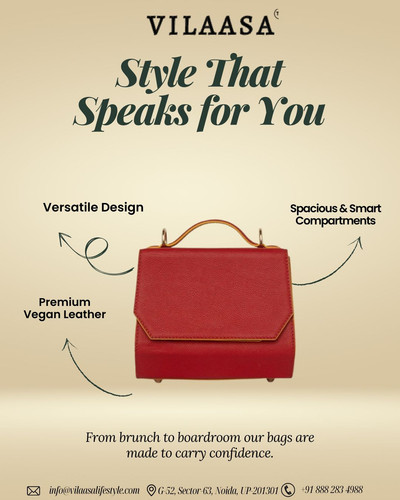 VILAASA

Style That Speaks for You

Versatile Design

Spacious & Smart Compartments

Premium Vegan Leather

From brunch to boardroom our bags are made to carry confidence.

info@vilaasalifestyle.com G-52, Sector 63, Noida, UP-201301 +91 888 283 4988