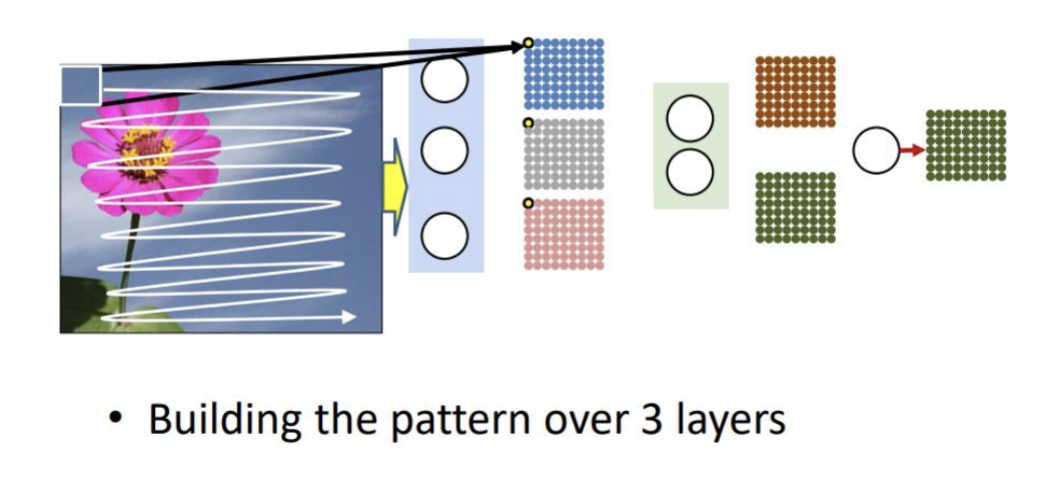 • Building the pattern over 3 layers