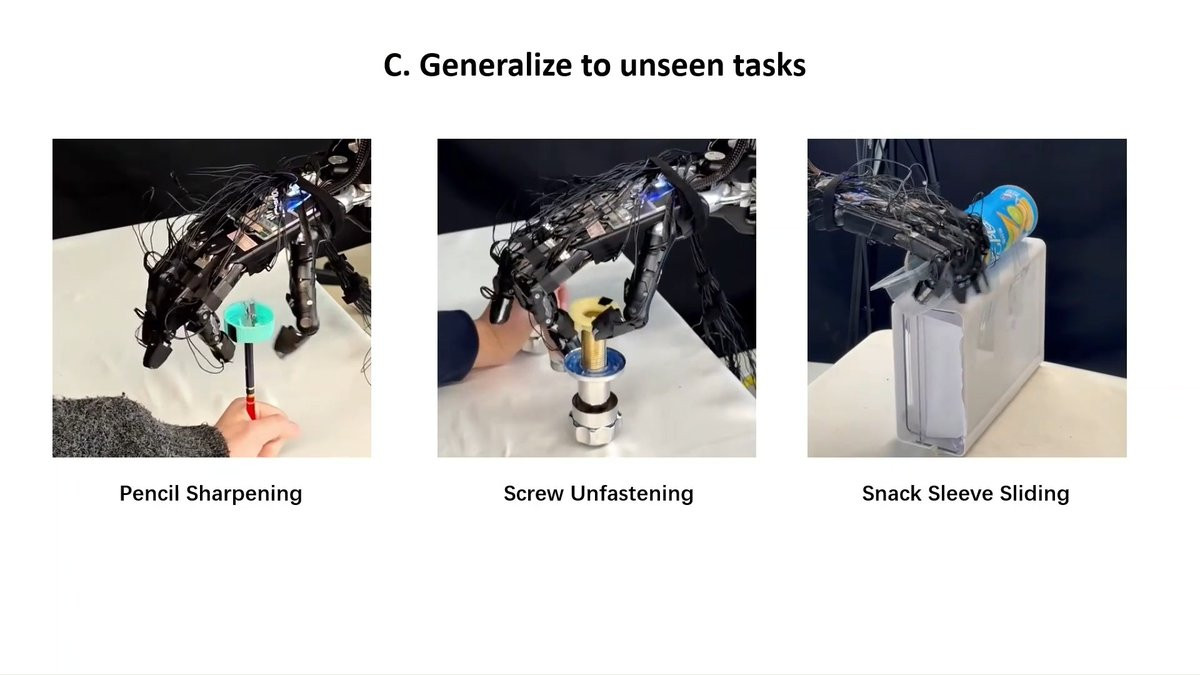 C. Generalize to unseen tasks

Pencil Sharpening

Screw Unfastening

Snack Sleeve Sliding