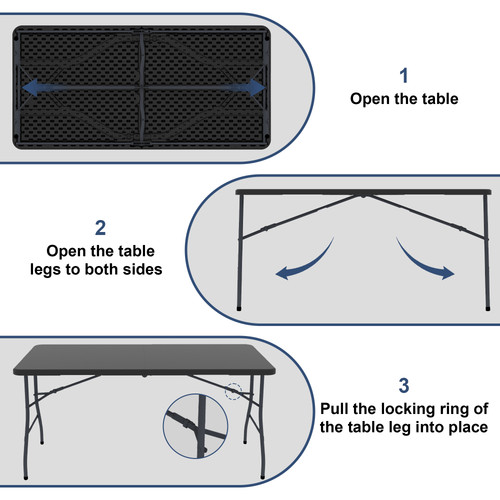 1
Open the table

2
Open the table legs to both sides

3
Pull the locking ring of the table leg into place