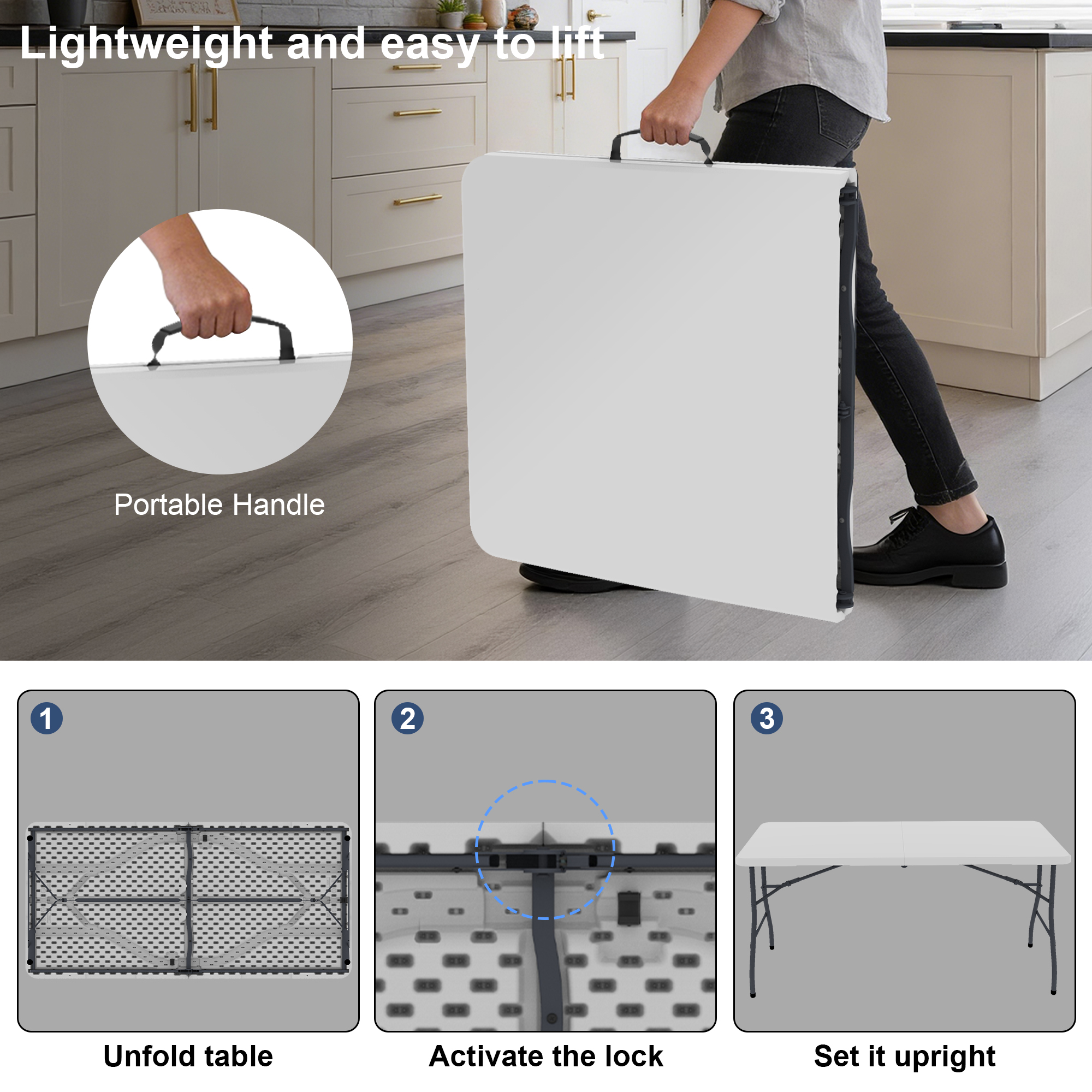 Lightweight and easy to lift

Portable Handle

1

Unfold table

2

Activate the lock

3

Set it upright