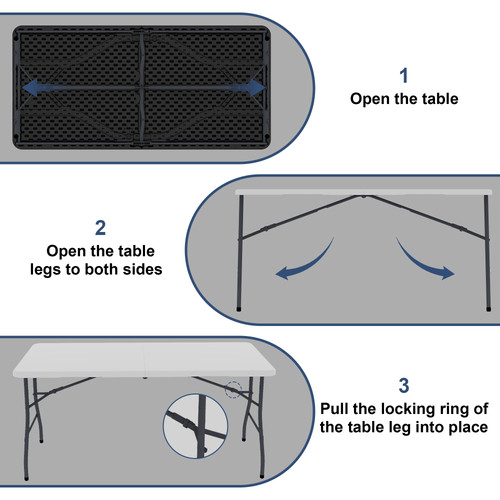 1
Open the table

2
Open the table legs to both sides

3
Pull the locking ring of the table leg into place