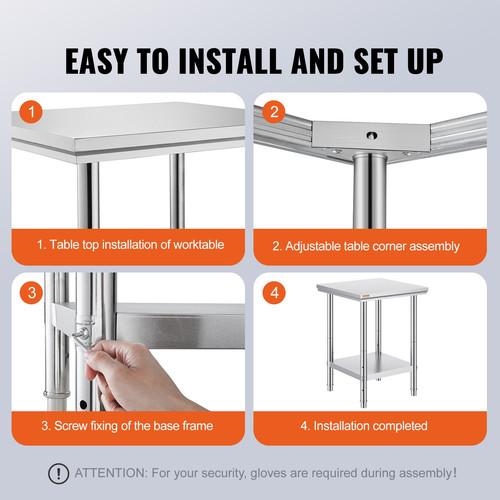 EASY TO INSTALL AND SET UP

1

1. Table top installation of worktable

2

2. Adjustable table corner assembly

3

3. Screw fixing of the base frame

4

4. Installation completed

! ATTENTION: For your security, gloves are required during assembly!