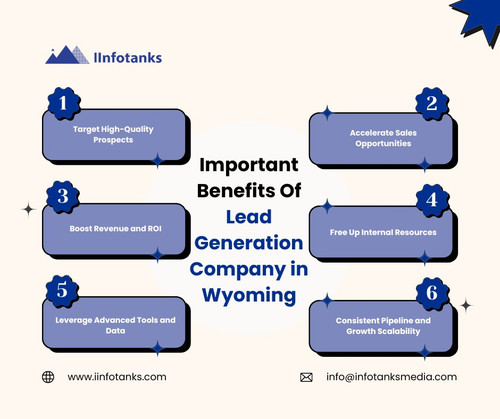 IInfotanks

Important Benefits Of Lead Generation Company in Wyoming

1
Target High-Quality Prospects

2
Accelerate Sales Opportunities

3
Boost Revenue and ROI

4
Free Up Internal Resources

5
Leverage Advanced Tools and Data

6
Consistent Pipeline and Growth Scalability

www.iinfotanks.com

info@infotanksmedia.com