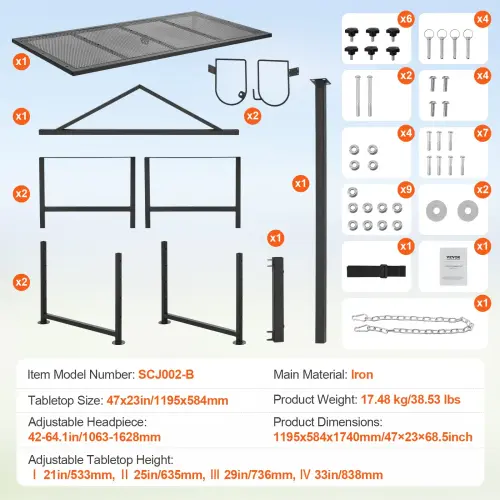 x1

x1

x2

x2

x2

x1

x1

x6

x4

x2

x4

x4

x7

x9

x2

x1

x1

VEVOR

x1

Item Model Number: SCJ002-B

Main Material: Iron

Tabletop Size: 47x23in/1195x584mm

Product Weight: 17.48 kg/38.53 lbs

Adjustable Headpiece:
42-64.1in/1063-1628mm

Product Dimensions:
1195x584x1740mm/47×23×68.5inch

Adjustable Tabletop Height:
Ⅰ 21in/533mm, Ⅱ 25in/635mm, Ⅲ 29in/736mm, Ⅳ 33in/838mm