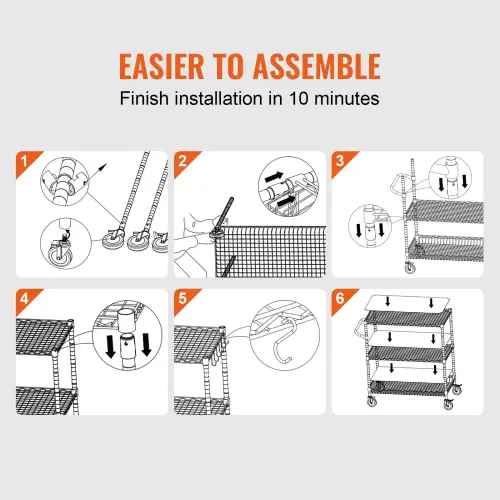 EASIER TO ASSEMBLE

Finish installation in 10 minutes

1

2

3

4

5

6