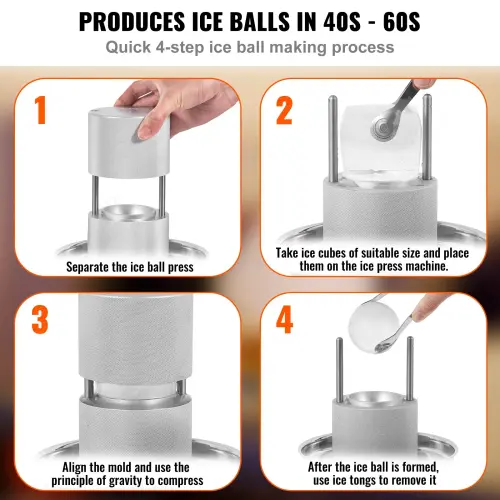 PRODUCES ICE BALLS IN 40S - 60S

Quick 4-step ice ball making process

1

Separate the ice ball press

2

Take ice cubes of suitable size and place them on the ice press machine.

3

Align the mold and use the principle of gravity to compress

4

After the ice ball is formed, use ice tongs to remove it