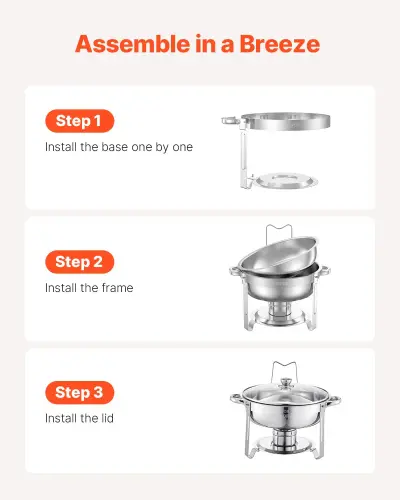 Assemble in a Breeze

Step 1
Install the base one by one

Step 2
Install the frame

Step 3
Install the lid