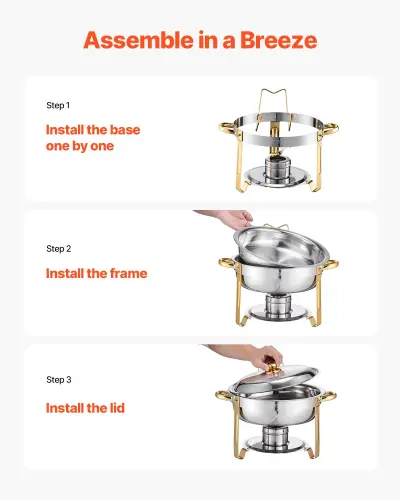 Assemble in a Breeze

Step 1

Install the base one by one

Step 2

Install the frame

Step 3

Install the lid