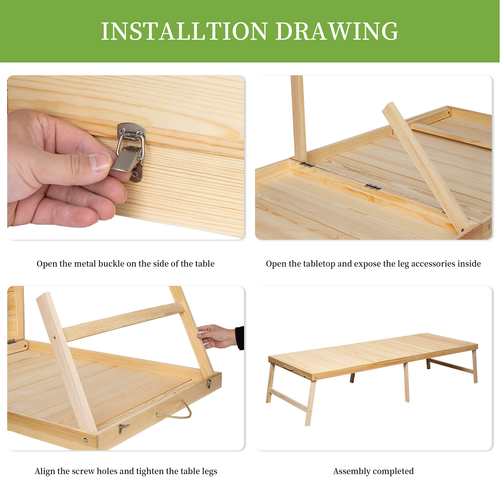 INSTALLTION DRAWING

Open the metal buckle on the side of the table

Open the tabletop and expose the leg accessories inside

Align the screw holes and tighten the table legs

Assembly completed