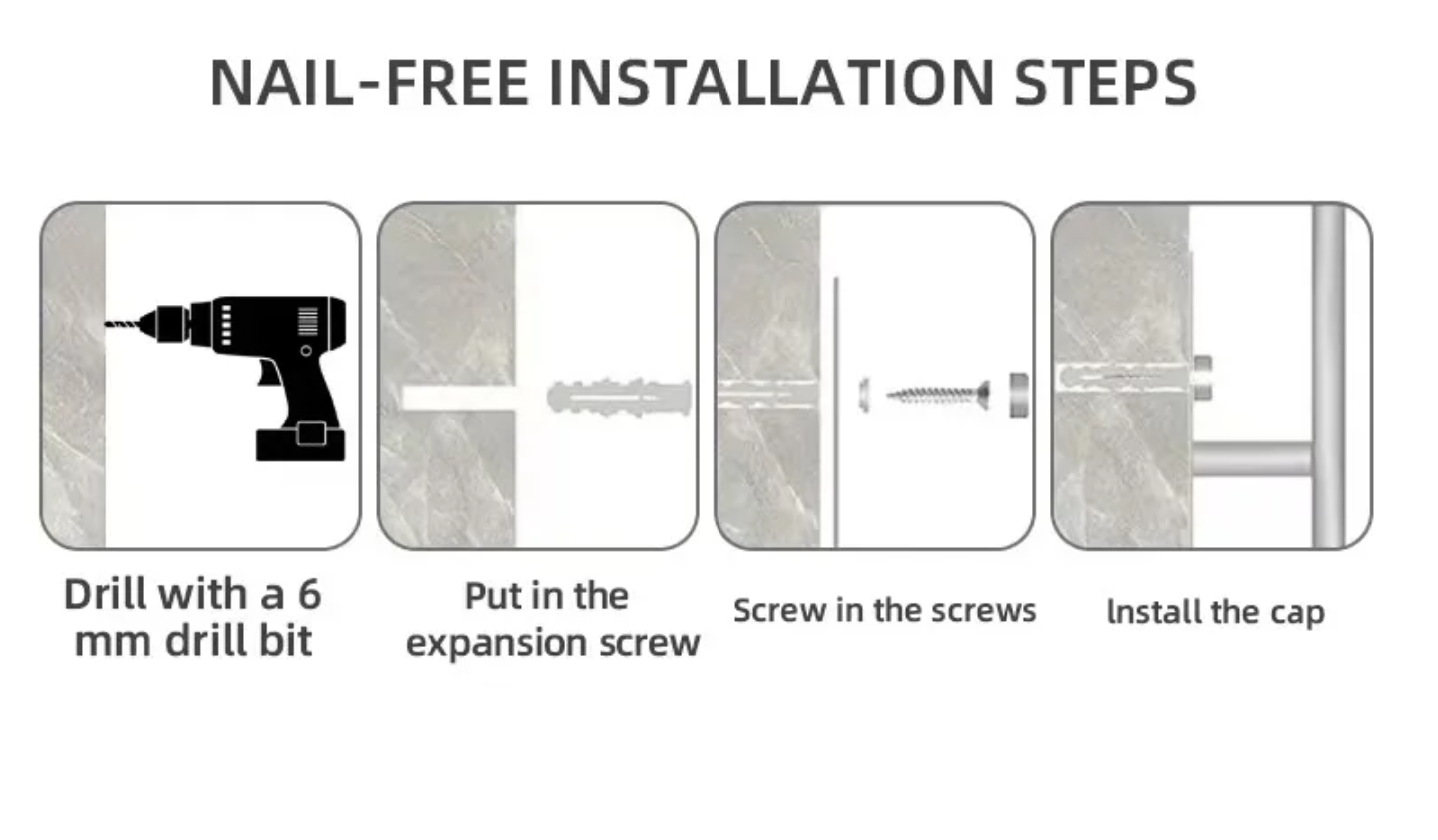 NAIL-FREE INSTALLATION STEPS

Drill with a 6 mm drill bit

Put in the expansion screw

Screw in the screws

Install the cap