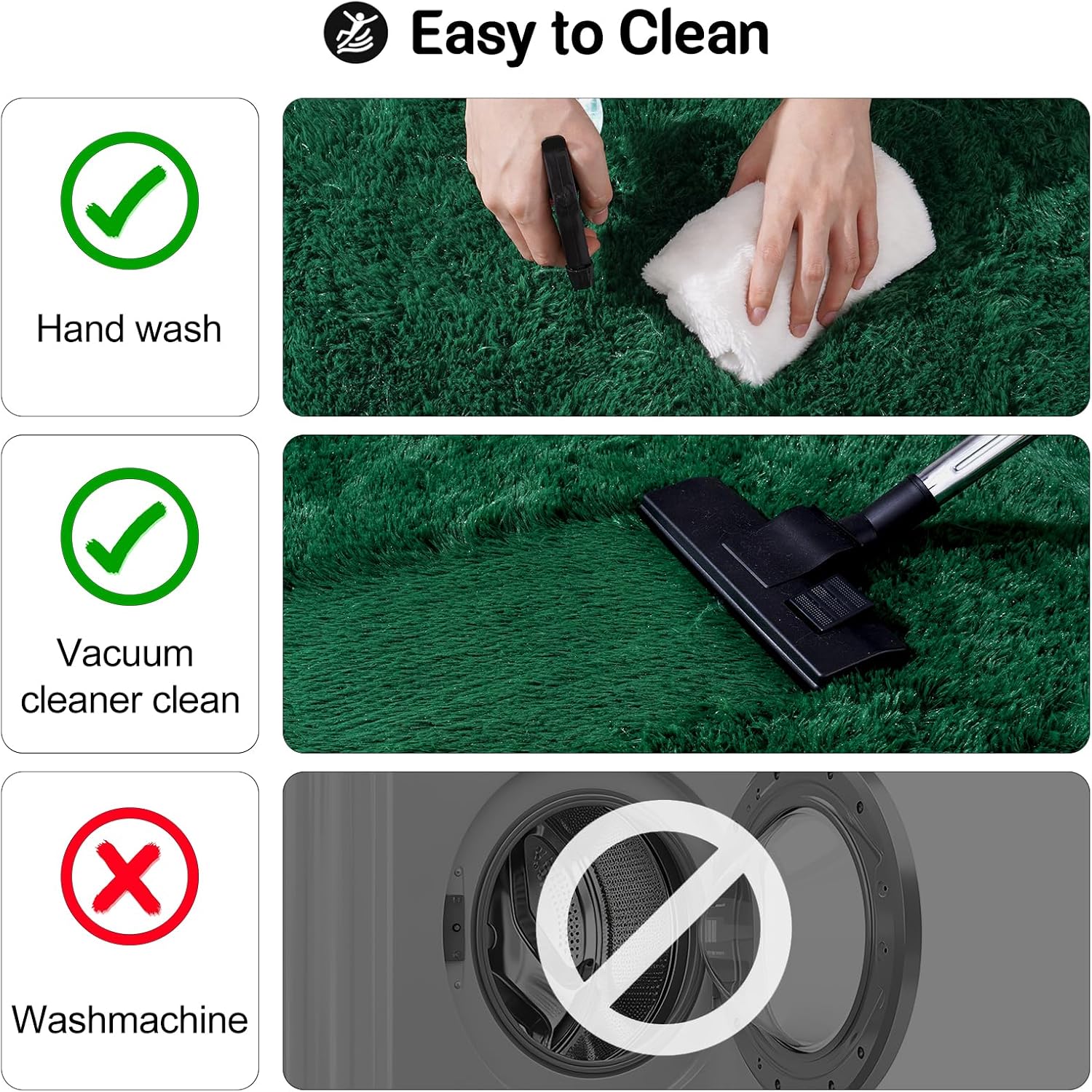 Easy to Clean

Hand wash

Vacuum cleaner clean

Washmachine