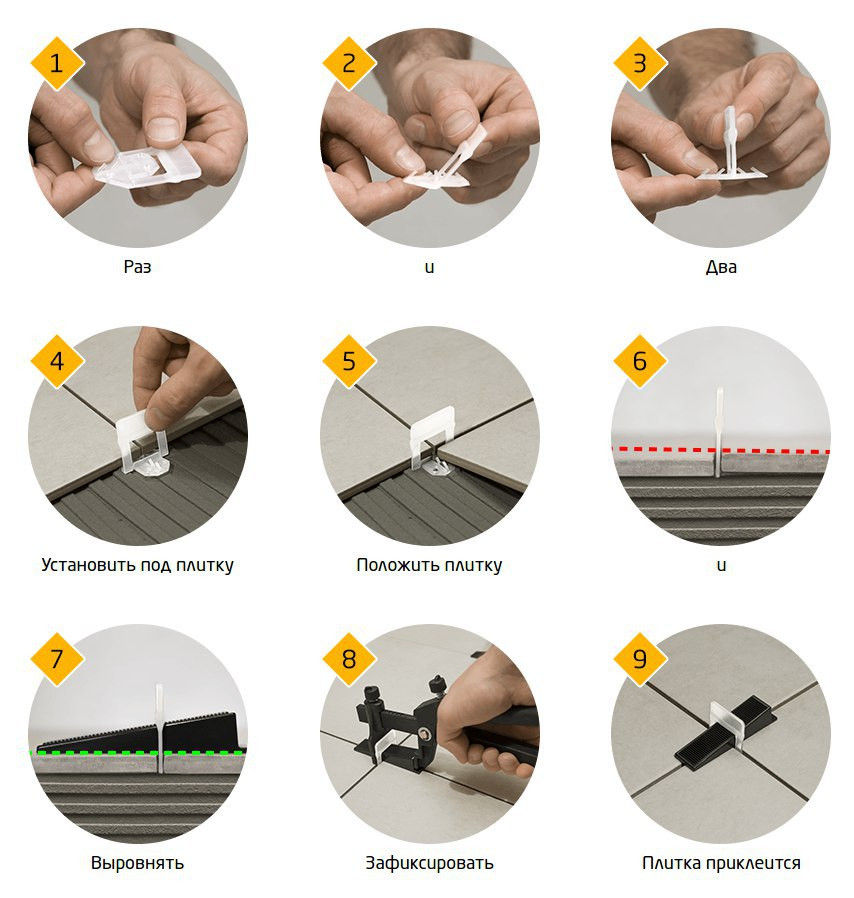 1
Раз

2
и

3
Два

4
Установить под плитку

5
Положить плитку

6
и

7
Выровнять

8
Зафиксировать

9
Плитка приклеится