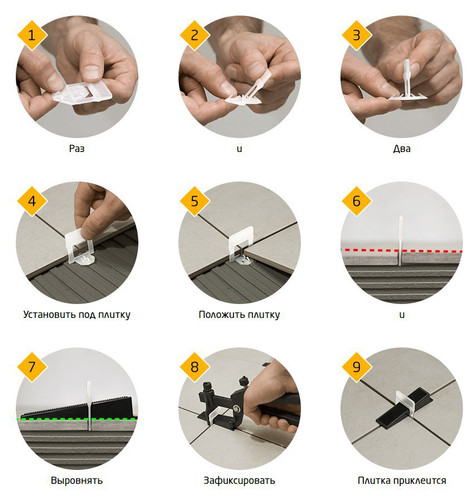 1

Раз

2

и

3

Два

4

Установить под плитку

5

Положить плитку

6

и

7

Выровнять

8

Зафиксировать

9

Плитка приклеится