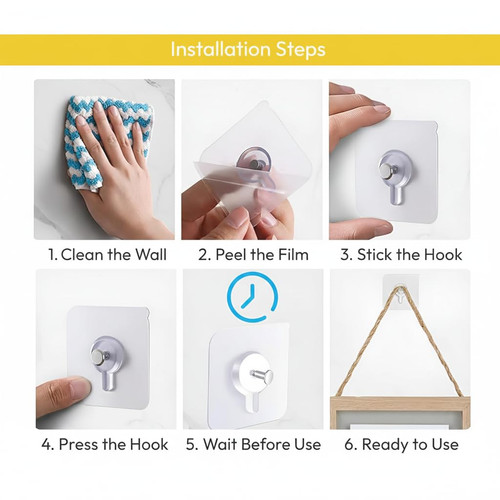 Installation Steps

1. Clean the Wall

2. Peel the Film

3. Stick the Hook

4. Press the Hook

5. Wait Before Use

6. Ready to Use