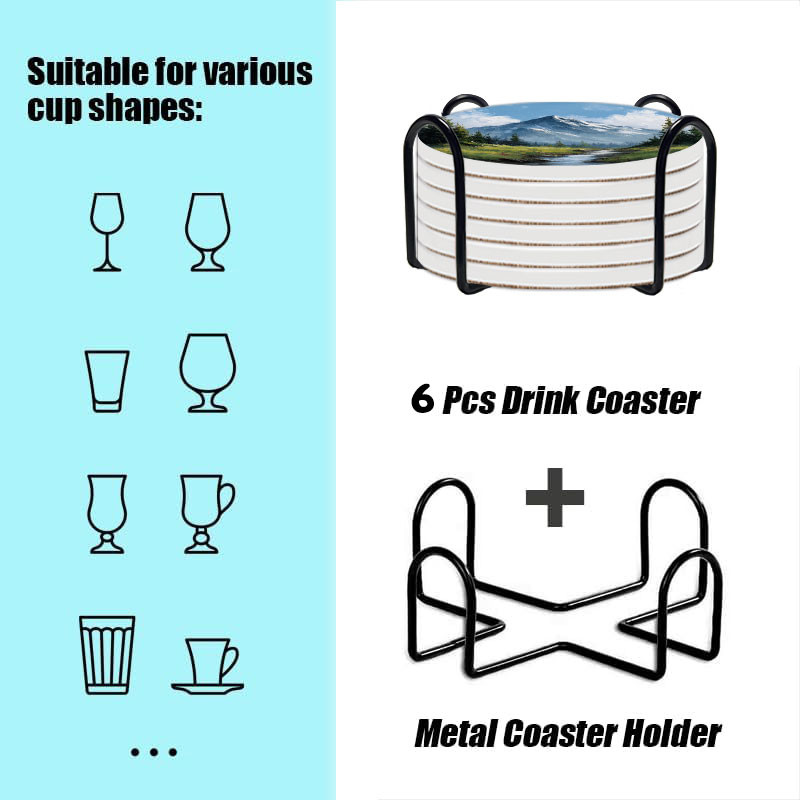 Suitable for various cup shapes:

...

6 Pcs Drink Coaster

+

Metal Coaster Holder