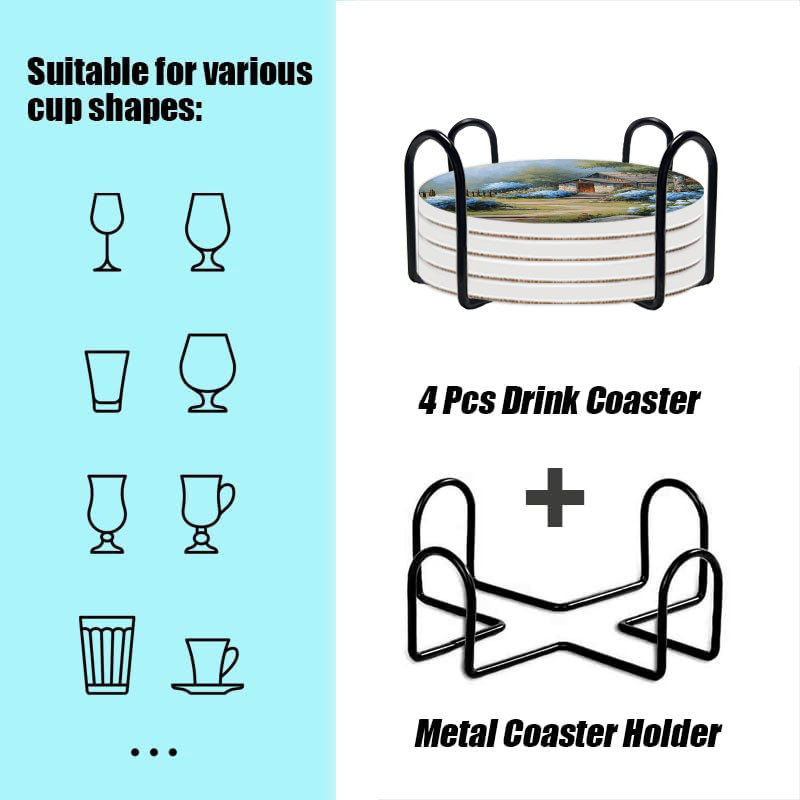 Suitable for various cup shapes:

...

4 Pcs Drink Coaster

+

Metal Coaster Holder