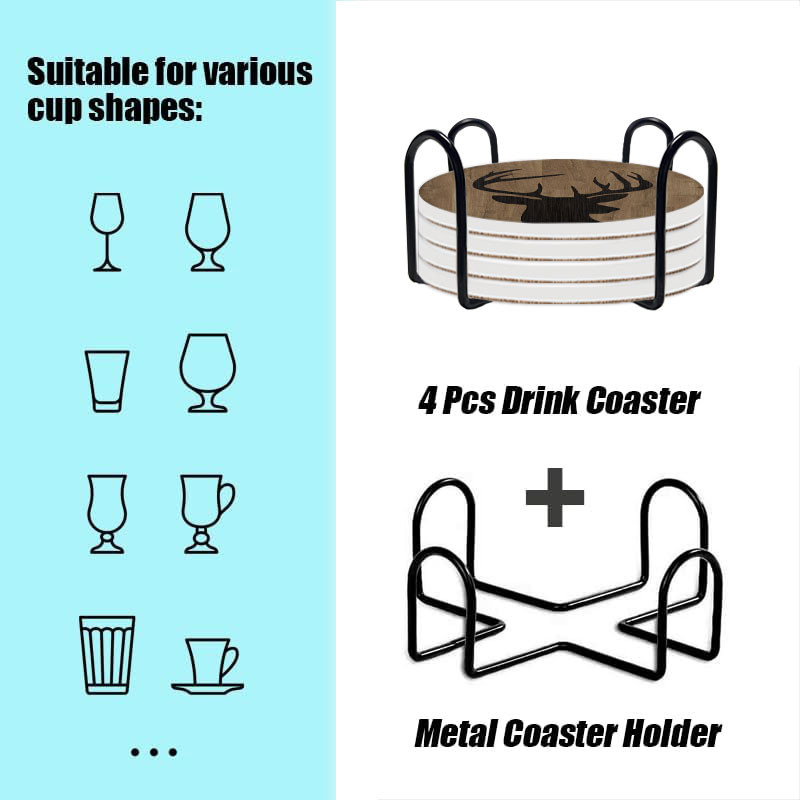 Suitable for various cup shapes:

...

4 Pcs Drink Coaster

+

Metal Coaster Holder