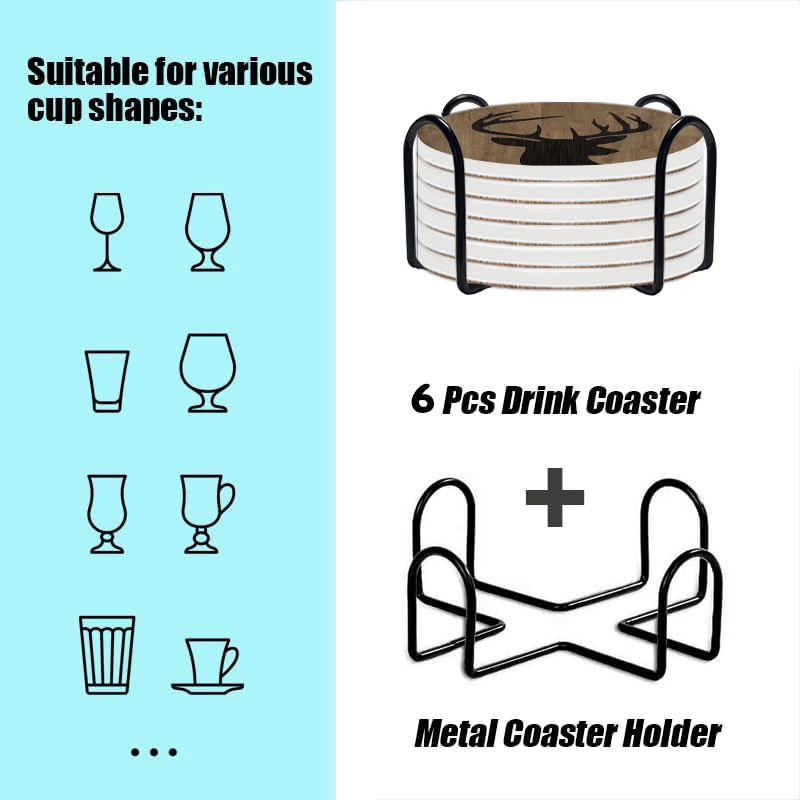 Suitable for various cup shapes:

...

6 Pcs Drink Coaster

+

Metal Coaster Holder