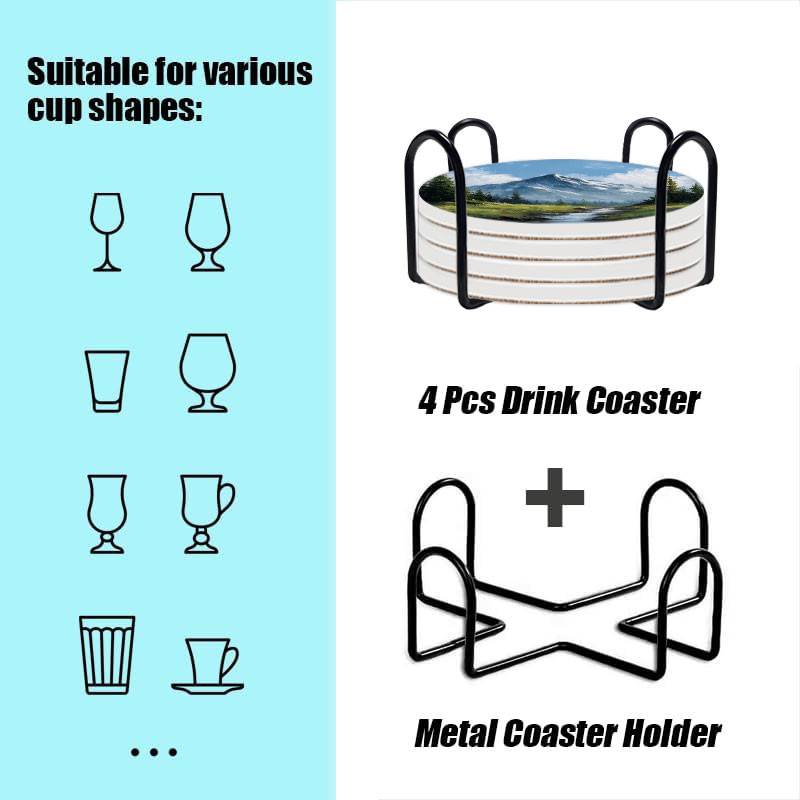 Suitable for various cup shapes:

...

4 Pcs Drink Coaster

+

Metal Coaster Holder