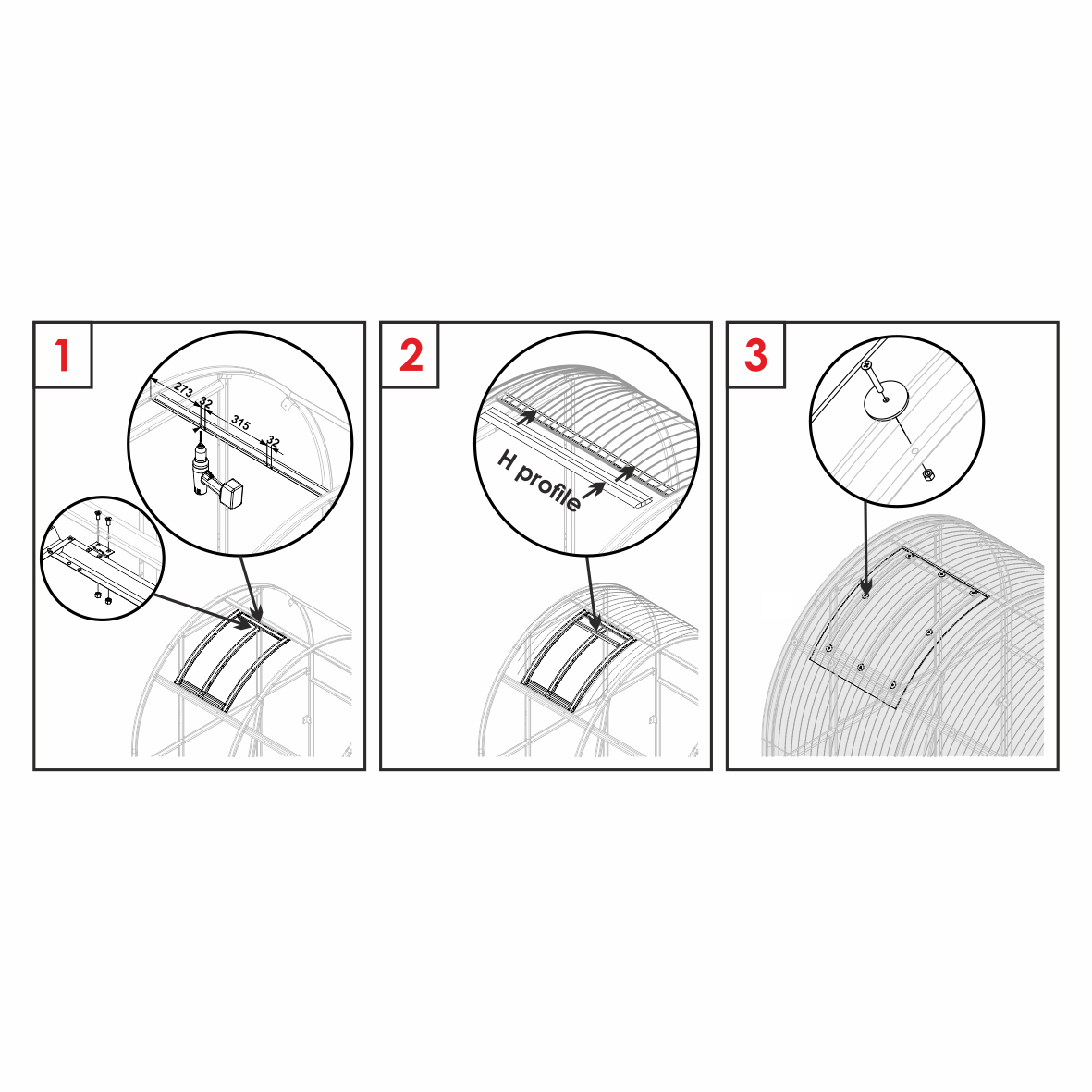 1

273
32
315
32

2

H profile

3