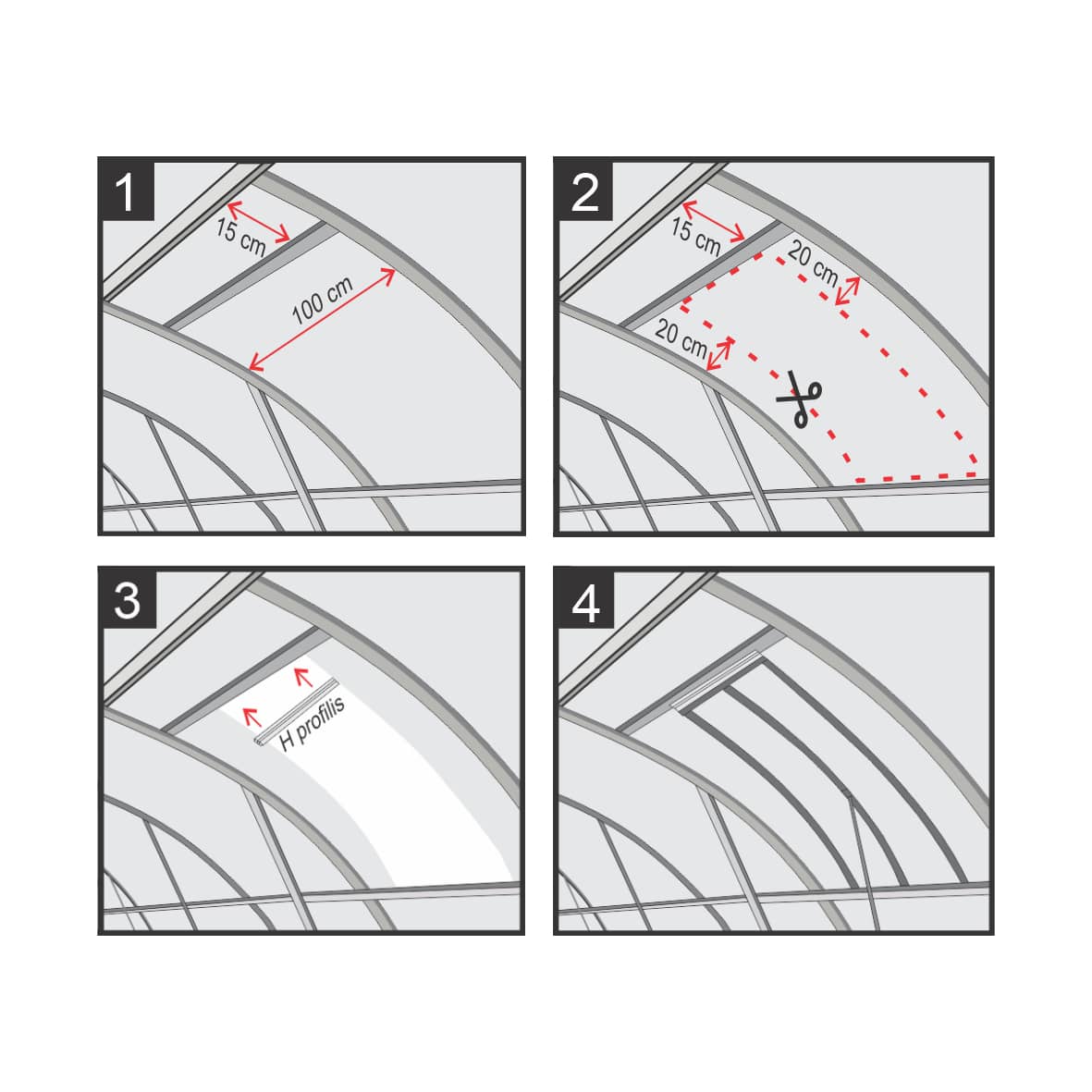 1

15 cm

100 cm

2

15 cm

20 cm

20 cm

3

H profilis

4