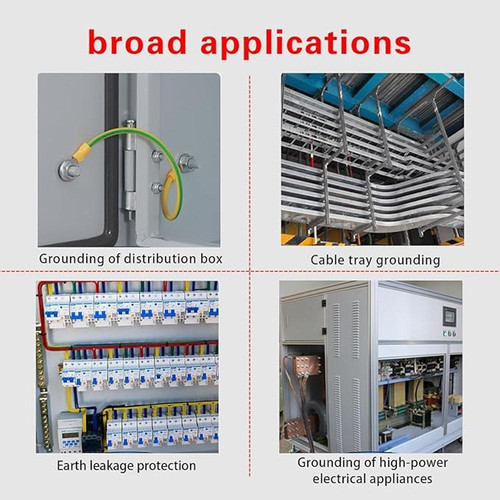 broad applications

Grounding of distribution box

Cable tray grounding

Earth leakage protection

Grounding of high-power electrical appliances