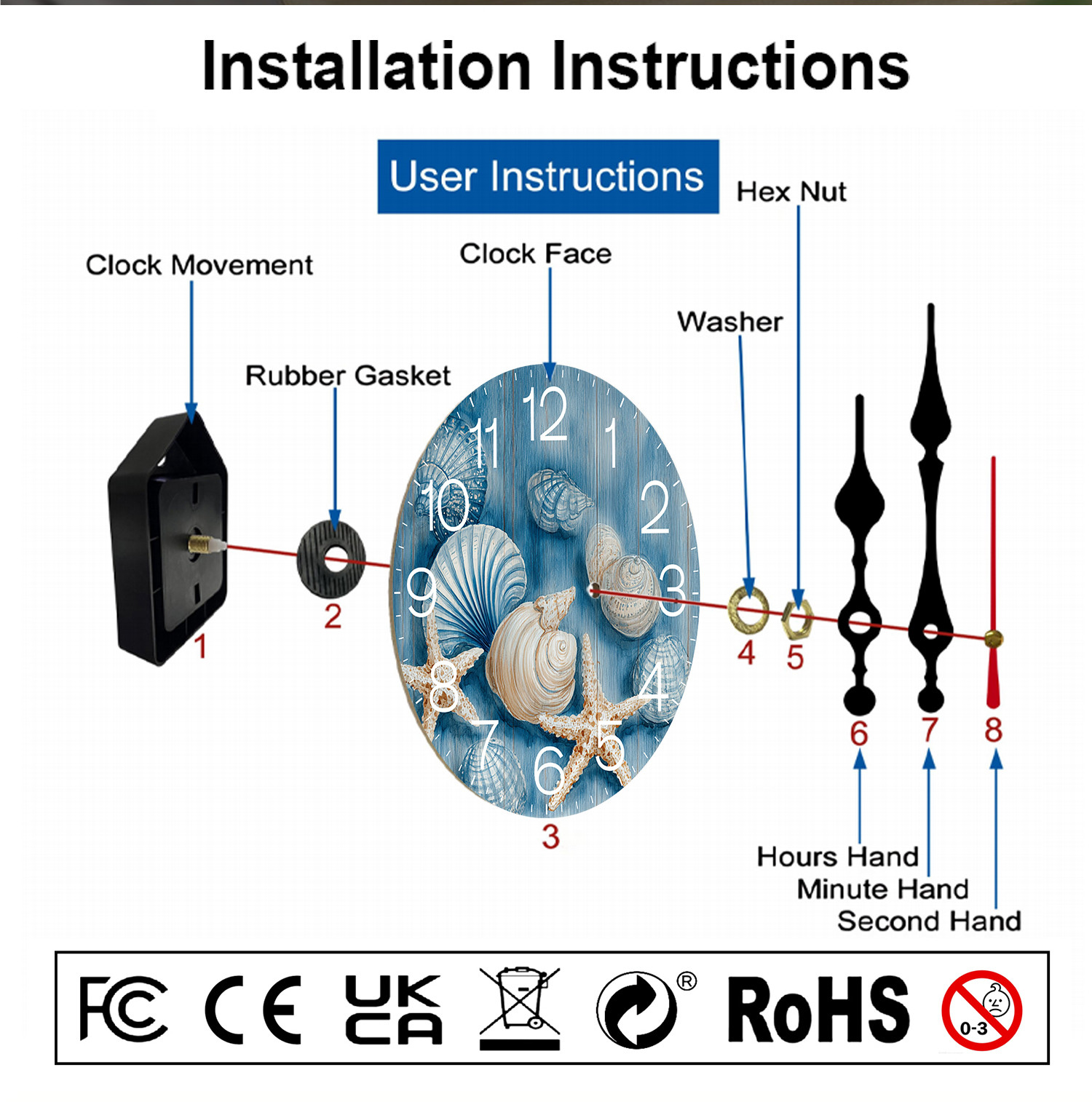 Installation Instructions

User Instructions

Hex Nut

Clock Movement

Clock Face

Washer

Rubber Gasket

12
1
2
3
4
5
6
7
8
9
10
11

1

2

3

4

5

6

7

8

Hours Hand
Minute Hand
Second Hand

FC CE UK CA ® RoHS 0-3