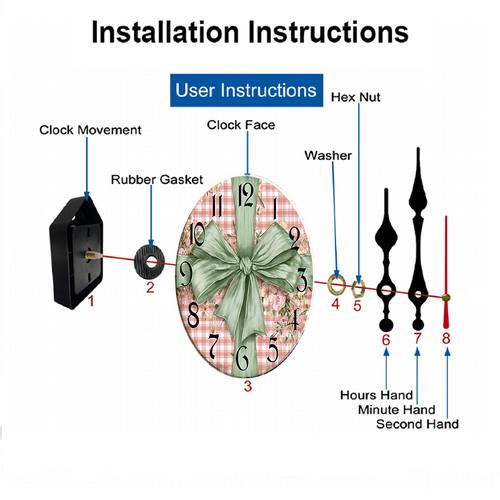 Installation Instructions

User Instructions

Hex Nut

Clock Movement

Clock Face

Washer

Rubber Gasket

12
1
2
3
4
5
6
7
8
9
10
11

1

2

3

4

5

6

7

8

Hours Hand
Minute Hand
Second Hand