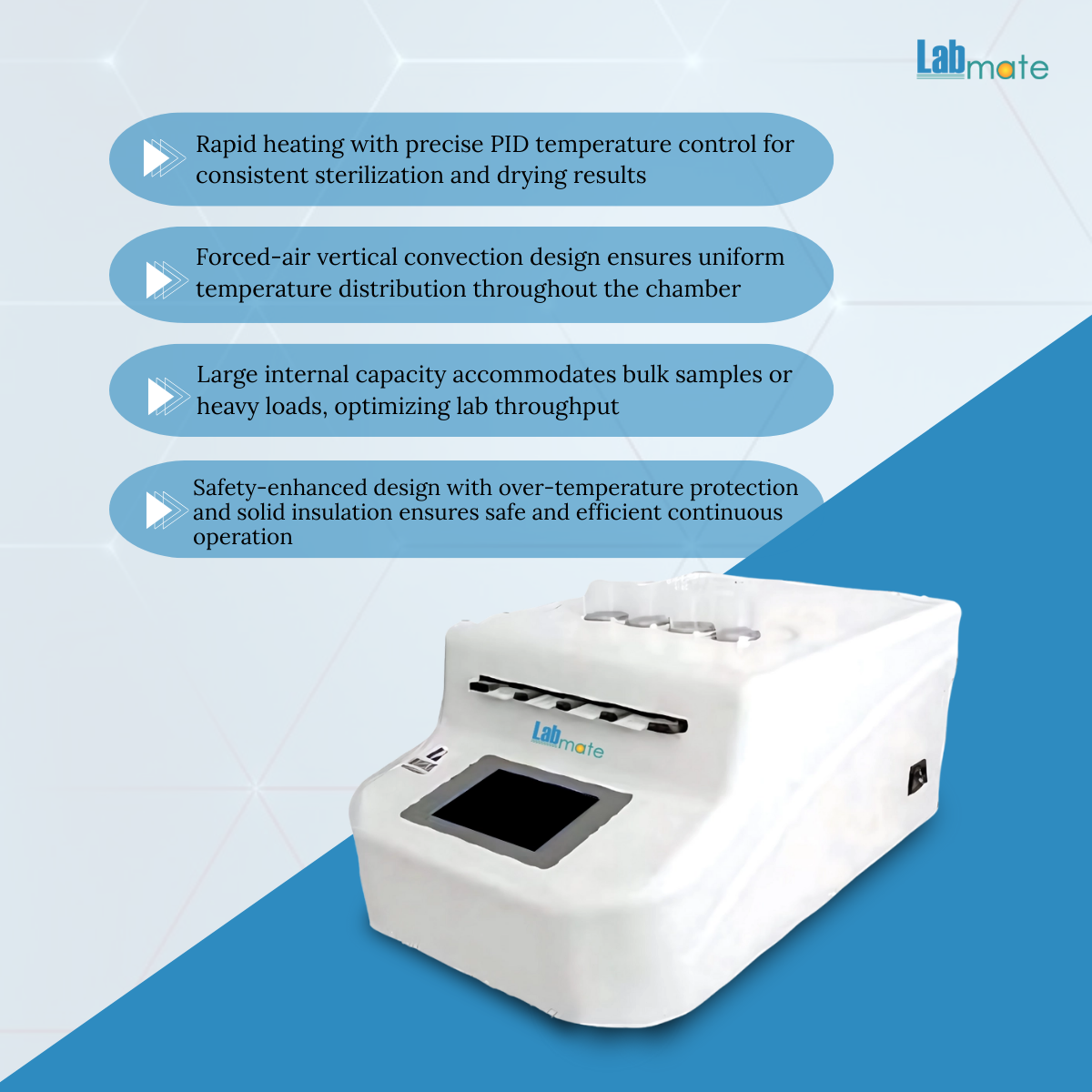 Labmate

Rapid heating with precise PID temperature control for consistent sterilization and drying results

Forced-air vertical convection design ensures uniform temperature distribution throughout the chamber

Large internal capacity accommodates bulk samples or heavy loads, optimizing lab throughput

Safety-enhanced design with over-temperature protection and solid insulation ensures safe and efficient continuous operation

Labmate